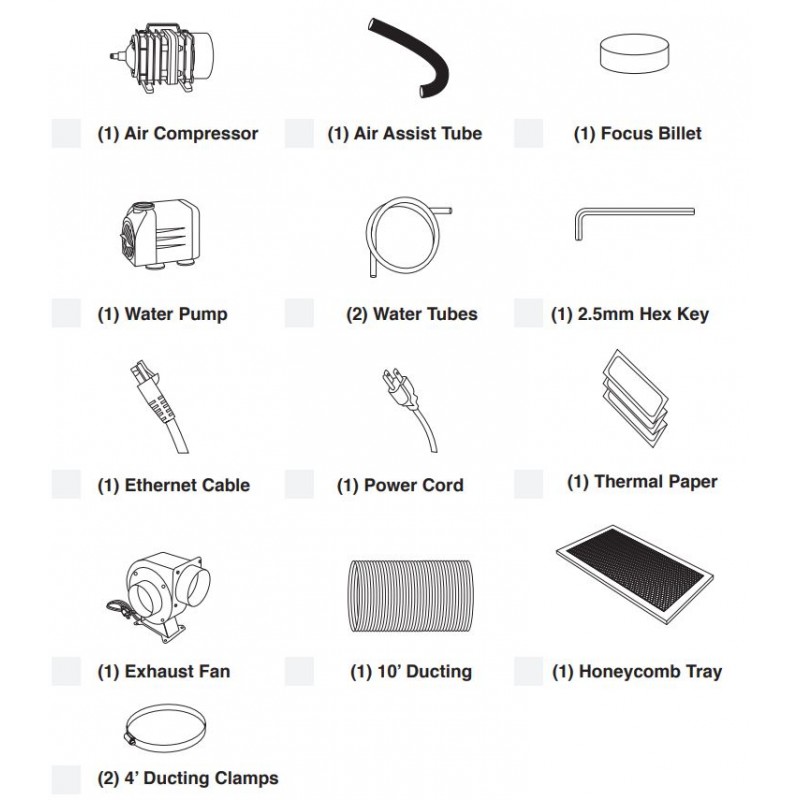 (1) Air Compressor

(1) Air Assist Tube

(1) Focus Billet

(1) Water Pump

(2) Water Tubes

(1) 2.5mm Hex Key

(1) Ethernet Cable

(1) Power Cord

(1) Thermal Paper

(1) Exhaust Fan

(1) 10' Ducting

(1) Honeycomb Tray

(2) 4' Ducting Clamps